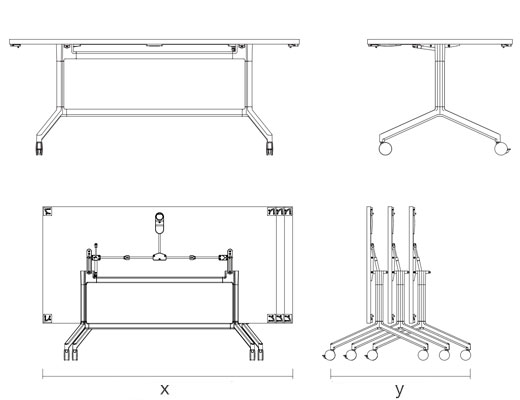 x

y